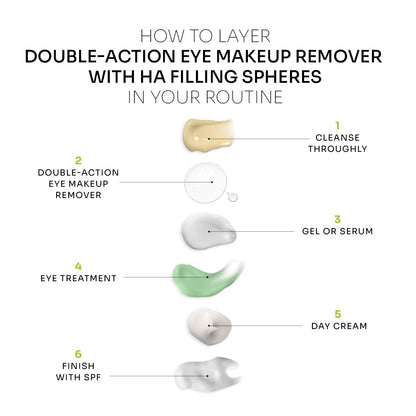 HOW TO LAYER
DOUBLE-ACTION EYE MAKEUP REMOVER WITH HA FILLING SPHERES
IN YOUR ROUTINE

1
CLEANSE THROUGHLY

2
DOUBLE-ACTION EYE MAKEUP REMOVER

3
GEL OR SERUM

4
EYE TREATMENT

5
DAY CREAM

6
FINISH WITH SPF