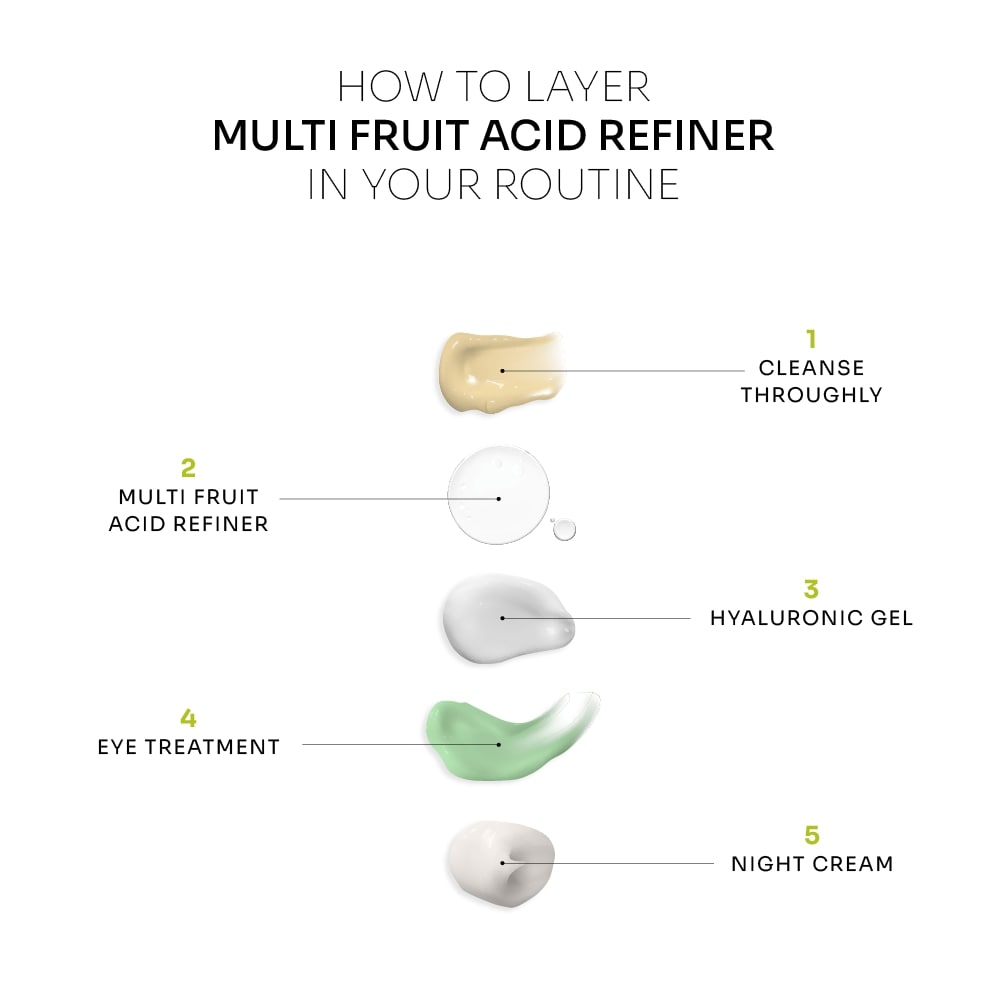 HOW TO LAYER
MULTI FRUIT ACID REFINER
IN YOUR ROUTINE

1
CLEANSE THROUGHLY

2
MULTI FRUIT ACID REFINER

3
HYALURONIC GEL

4
EYE TREATMENT

5
NIGHT CREAM