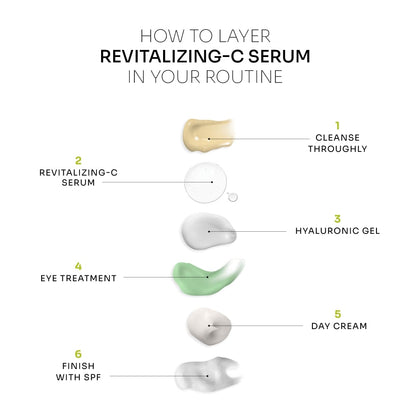 HOW TO LAYER
REVITALIZING-C SERUM
IN YOUR ROUTINE

1
CLEANSE THROUGHLY

2
REVITALIZING-C SERUM

3
HYALURONIC GEL

4
EYE TREATMENT

5
DAY CREAM

6
FINISH WITH SPF