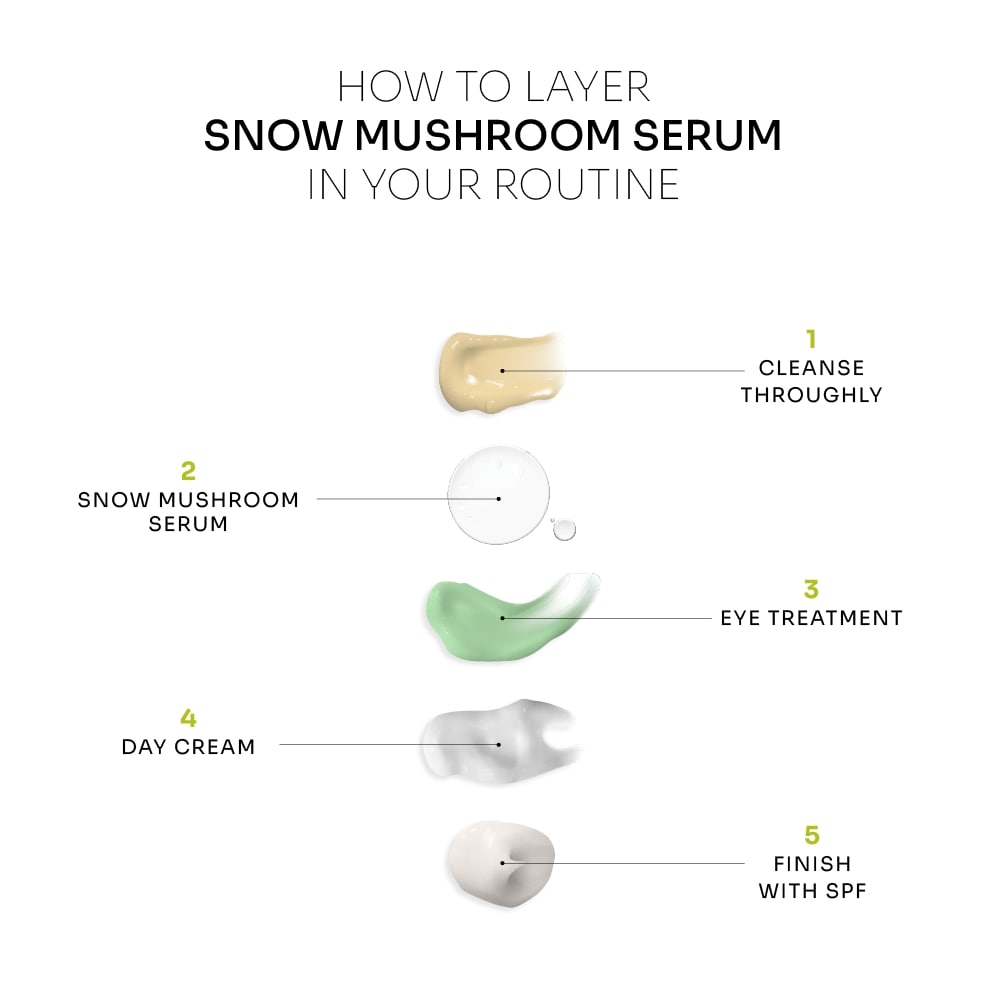 HOW TO LAYER
SNOW MUSHROOM SERUM
IN YOUR ROUTINE

1
CLEANSE THROUGHLY

2
SNOW MUSHROOM SERUM

3
EYE TREATMENT

4
DAY CREAM

5
FINISH WITH SPF