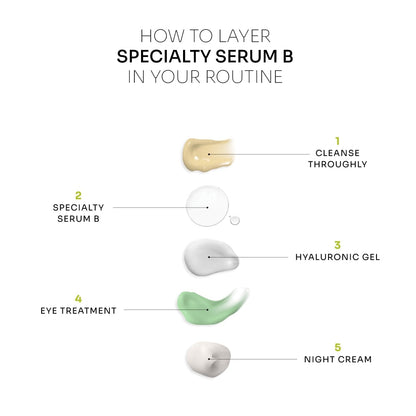 HOW TO LAYER
SPECIALTY SERUM B
IN YOUR ROUTINE

1
CLEANSE THROUGHLY

2
SPECIALTY SERUM B

3
HYALURONIC GEL

4
EYE TREATMENT

5
NIGHT CREAM